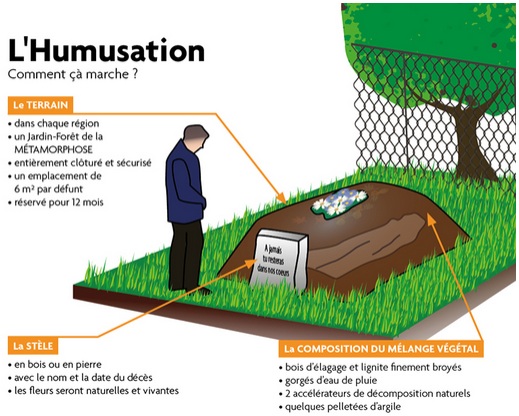 L'Humusation
Comment çà marche ?

Le TERRAIN
• dans chaque région
• un Jardin-Forêt de la MÉTAMORPHOSE
• entièrement clôturé et sécurisé
• un emplacement de 6 m² par défunt
• réservé pour 12 mois

A jamais tu resteras dans nos coeurs

La STÈLE
• en bois ou en pierre
• avec le nom et la date du décès
• les fleurs seront naturelles et vivantes

La COMPOSITION DU MÉLANGE VÉGÉTAL
• bois d'élagage et lignite finement broyés
• gorgés d'eau de pluie
• 2 accélérateurs de décomposition naturels
• quelques pelletées d'argile